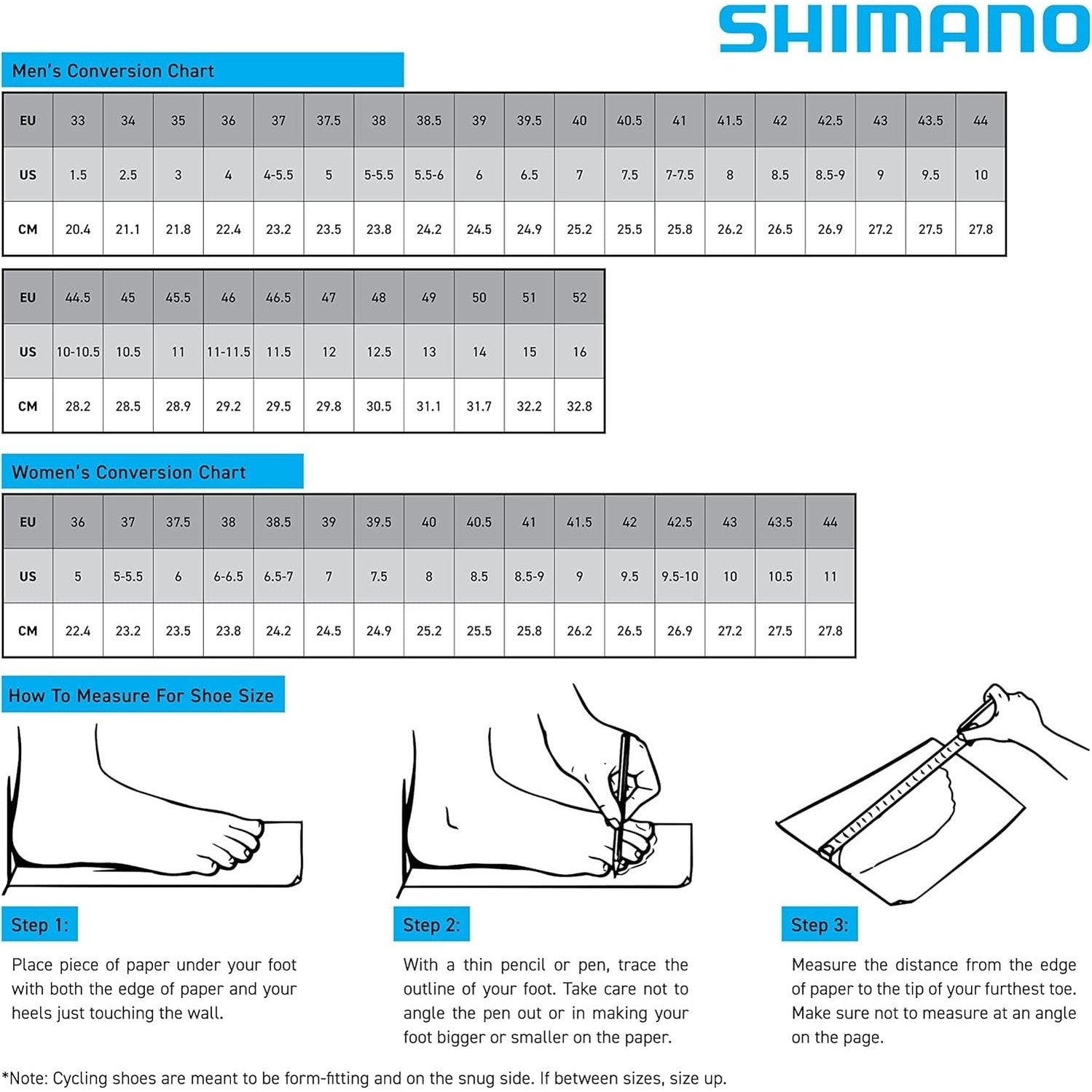 SHIMANO

Men's Conversion Chart

| EU | 33 | 34 | 35 | 36 | 37 | 37.5 | 38 | 38.5 | 39 | 39.5 | 40 | 40.5 | 41 | 41.5 | 42 | 42.5 | 43 | 43.5 | 44 |
|---|---|---|---|---|---|---|---|---|---|---|---|---|---|---|---|---|---|---|---|
| US | 1.5 | 2.5 | 3 | 4 | 4-5.5 | 5 | 5-5.5 | 5.5-6 | 6 | 6.5 | 7 | 7.5 | 7-7.5 | 8 | 8.5 | 8.5-9 | 9 | 9.5 | 10 |
| CM | 20.4 | 21.1 | 21.8 | 22.4 | 23.2 | 23.5 | 23.8 | 24.2 | 24.5 | 24.9 | 25.2 | 25.5 | 25.8 | 26.2 | 26.5 | 26.9 | 27.2 | 27.5 | 27.8 |

| EU | 44.5 | 45 | 45.5 | 46 | 46.5 | 47 | 48 | 49 | 50 | 51 | 52 |
|---|---|---|---|---|---|---|---|---|---|---|---|
| US | 10-10.5 | 10.5 | 11 | 11-11.5 | 11.5 | 12 | 12.5 | 13 | 14 | 15 | 16 |
| CM | 28.2 | 28.5 | 28.9 | 29.2 | 29.5 | 29.8 | 30.5 | 31.1 | 31.7 | 32.2 | 32.8 |

Women's Conversion Chart

| EU | 36 | 37 | 37.5 | 38 | 38.5 | 39 | 39.5 | 40 | 40.5 | 41 | 41.5 | 42 | 42.5 | 43 | 43.5 | 44 |
|---|---|---|---|---|---|---|---|---|---|---|---|---|---|---|---|---|
| US | 5 | 5-5.5 | 6 | 6-6.5 | 6.5-7 | 7 | 7.5 | 8 | 8.5 | 8.5-9 | 9 | 9.5 | 9.5-10 | 10 | 10.5 | 11 |
| CM | 22.4 | 23.2 | 23.5 | 23.8 | 24.2 | 24.5 | 24.9 | 25.2 | 25.5 | 25.8 | 26.2 | 26.5 | 26.9 | 27.2 | 27.5 | 27.8 |

How To Measure For Shoe Size

Step 1:

Place piece of paper under your foot with both the edge of paper and your heels just touching the wall.

Step 2:

With a thin pencil or pen, trace the outline of your foot. Take care not to angle the pen out or in making your foot bigger or smaller on the paper.

Step 3:

Measure the distance from the edge of paper to the tip of your furthest toe. Make sure not to measure at an angle on the page.

*Note: Cycling shoes are meant to be form-fitting and on the snug side. If between sizes, size up.