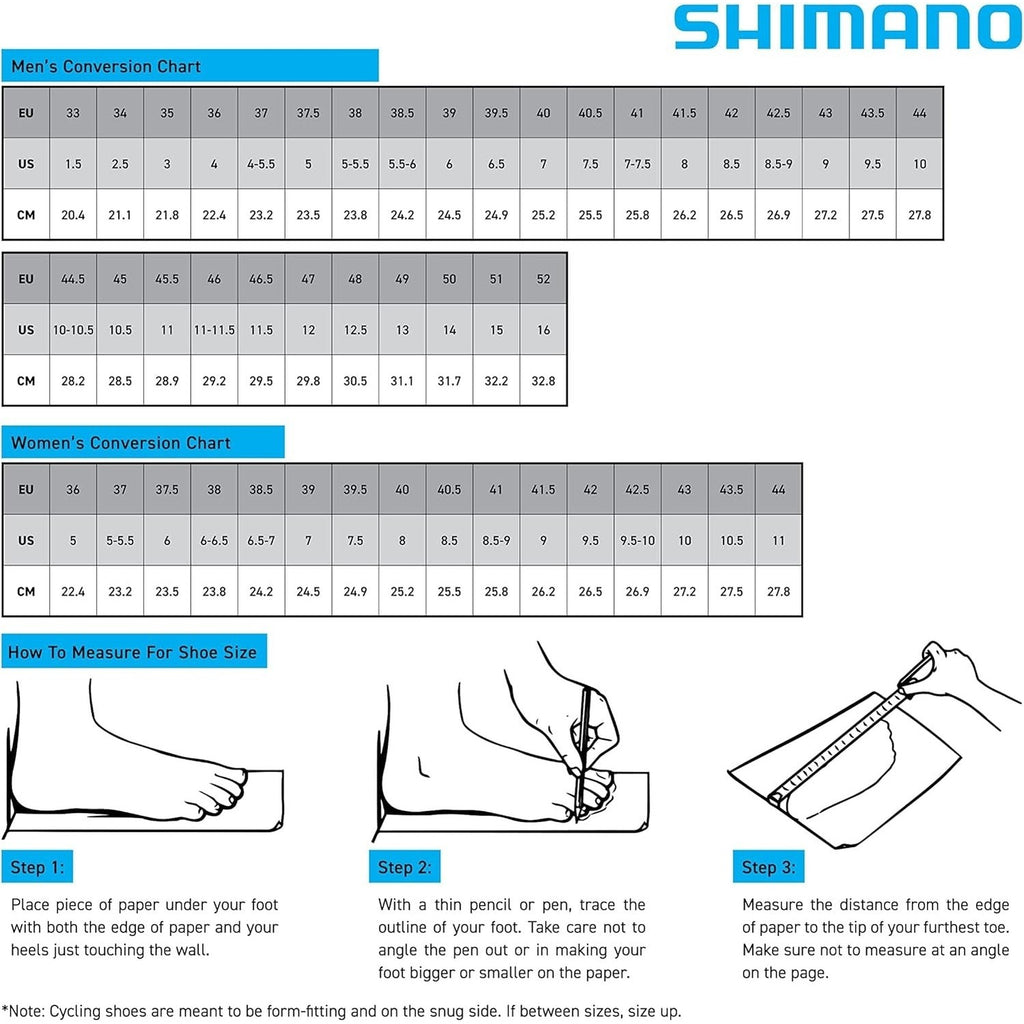 SHIMANO

Men's Conversion Chart

| EU | 33 | 34 | 35 | 36 | 37 | 37.5 | 38 | 38.5 | 39 | 39.5 | 40 | 40.5 | 41 | 41.5 | 42 | 42.5 | 43 | 43.5 | 44 |
|---|---|---|---|---|---|---|---|---|---|---|---|---|---|---|---|---|---|---|---|
| US | 1.5 | 2.5 | 3 | 4 | 4-5.5 | 5 | 5-5.5 | 5.5-6 | 6 | 6.5 | 7 | 7.5 | 7-7.5 | 8 | 8.5 | 8.5-9 | 9 | 9.5 | 10 |
| CM | 20.4 | 21.1 | 21.8 | 22.4 | 23.2 | 23.5 | 23.8 | 24.2 | 24.5 | 24.9 | 25.2 | 25.5 | 25.8 | 26.2 | 26.5 | 26.9 | 27.2 | 27.5 | 27.8 |

| EU | 44.5 | 45 | 45.5 | 46 | 46.5 | 47 | 48 | 49 | 50 | 51 | 52 |
|---|---|---|---|---|---|---|---|---|---|---|---|
| US | 10-10.5 | 10.5 | 11 | 11-11.5 | 11.5 | 12 | 12.5 | 13 | 14 | 15 | 16 |
| CM | 28.2 | 28.5 | 28.9 | 29.2 | 29.5 | 29.8 | 30.5 | 31.1 | 31.7 | 32.2 | 32.8 |

Women's Conversion Chart

| EU | 36 | 37 | 37.5 | 38 | 38.5 | 39 | 39.5 | 40 | 40.5 | 41 | 41.5 | 42 | 42.5 | 43 | 43.5 | 44 |
|---|---|---|---|---|---|---|---|---|---|---|---|---|---|---|---|---|
| US | 5 | 5-5.5 | 6 | 6-6.5 | 6.5-7 | 7 | 7.5 | 8 | 8.5 | 8.5-9 | 9 | 9.5 | 9.5-10 | 10 | 10.5 | 11 |
| CM | 22.4 | 23.2 | 23.5 | 23.8 | 24.2 | 24.5 | 24.9 | 25.2 | 25.5 | 25.8 | 26.2 | 26.5 | 26.9 | 27.2 | 27.5 | 27.8 |

How To Measure For Shoe Size

Step 1:

Place piece of paper under your foot with both the edge of paper and your heels just touching the wall.

Step 2:

With a thin pencil or pen, trace the outline of your foot. Take care not to angle the pen out or in making your foot bigger or smaller on the paper.

Step 3:

Measure the distance from the edge of paper to the tip of your furthest toe. Make sure not to measure at an angle on the page.

*Note: Cycling shoes are meant to be form-fitting and on the snug side. If between sizes, size up.